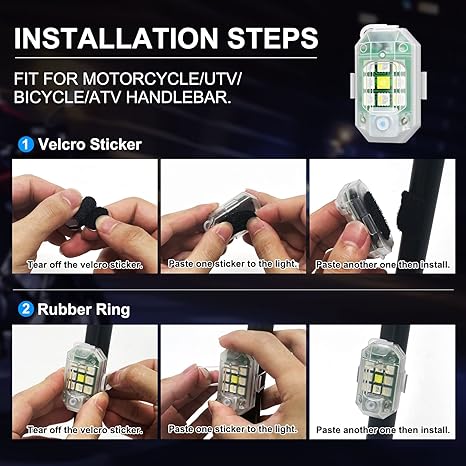 INSTALLATION STEPS

FIT FOR MOTORCYCLE/UTV/ BICYCLE/ATV HANDLEBAR.

1 Velcro Sticker

Tear off the velcro sticker.

Paste one sticker to the light.

Paste another one then install.

2 Rubber Ring

Tear off the velcro sticker.

Paste one sticker to the light.

Paste another one then install.