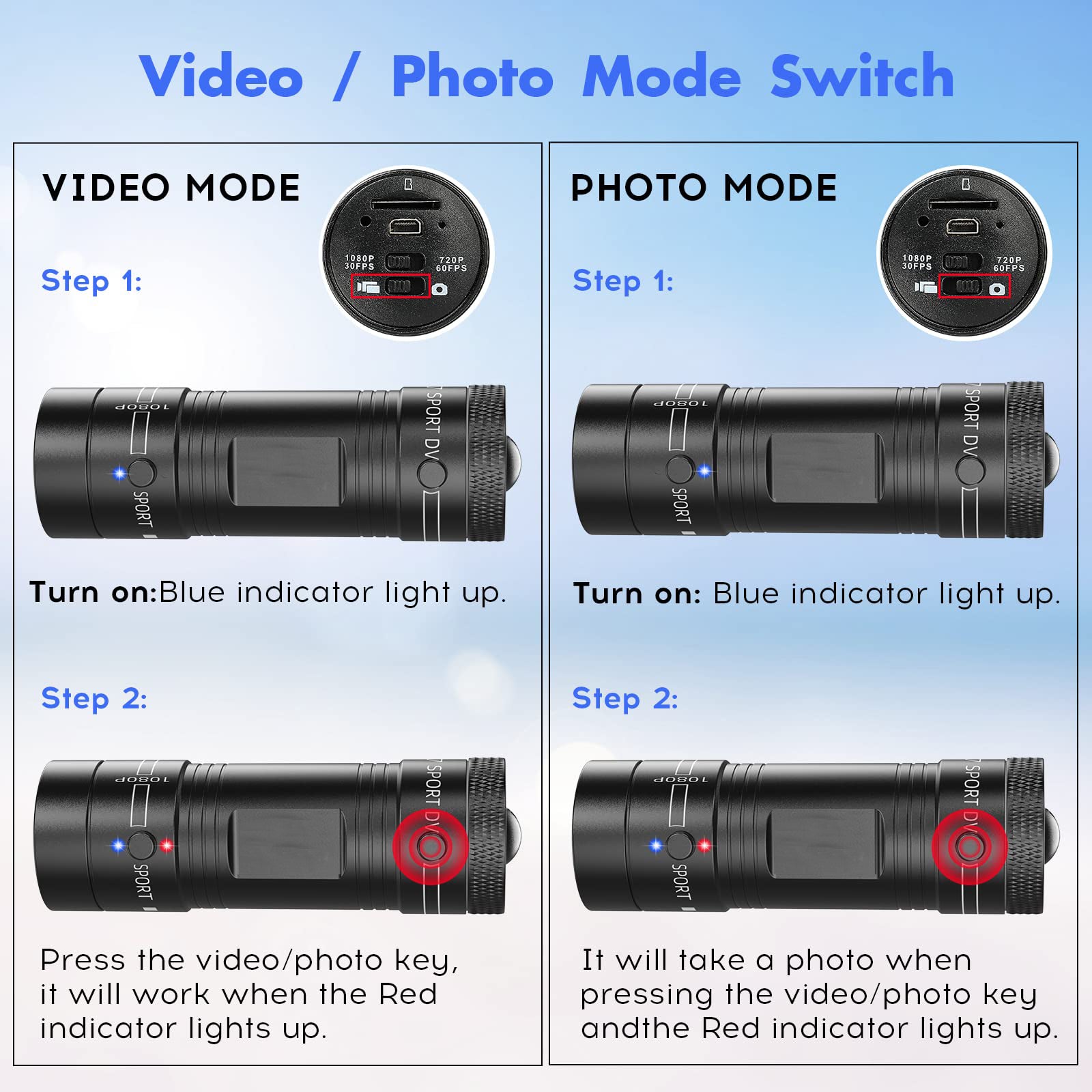 Video / Photo Mode Switch

VIDEO MODE

1080P 30FPS 720P 60FPS

Step 1:

1080P

SPORT

SPORT DV

Turn on:Blue indicator light up.

Step 2:

1080P

SPORT

SPORT DV

Press the video/photo key, it will work when the Red indicator lights up.

PHOTO MODE

1080P 30FPS 720P 60FPS

Step 1:

1080P

SPORT

SPORT DV

Turn on: Blue indicator light up.

Step 2:

1080P

SPORT

SPORT DV

It will take a photo when pressing the video/photo key andthe Red indicator lights up.