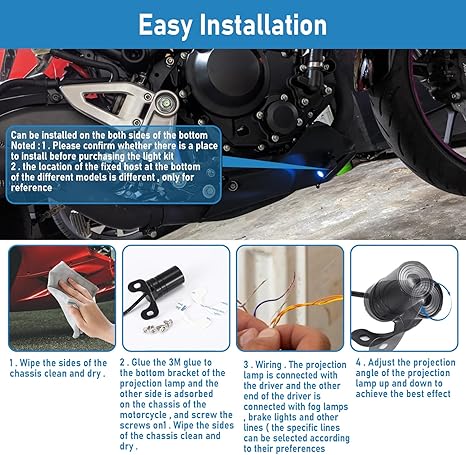 Easy Installation

Can be installed on the both sides of the bottom
Noted : 1 . Please confirm whether there is a place to install before purchasing the light kit
2 . the location of the fixed host at the bottom of the different models is different , only for reference

1 . Wipe the sides of the chassis clean and dry .

2 . Glue the 3M glue to the bottom bracket of the projection lamp and the other side is adsorbed on the chassis of the motorcycle , and screw the screws on1 . Wipe the sides of the chassis clean and dry .

3 . Wiring . The projection lamp is connected with the driver and the other end of the driver is connected with fog lamps , brake lights and other lines ( the specific lines can be selected according to their preferences

4 . Adjust the projection angle of the projection lamp up and down to achieve the best effect